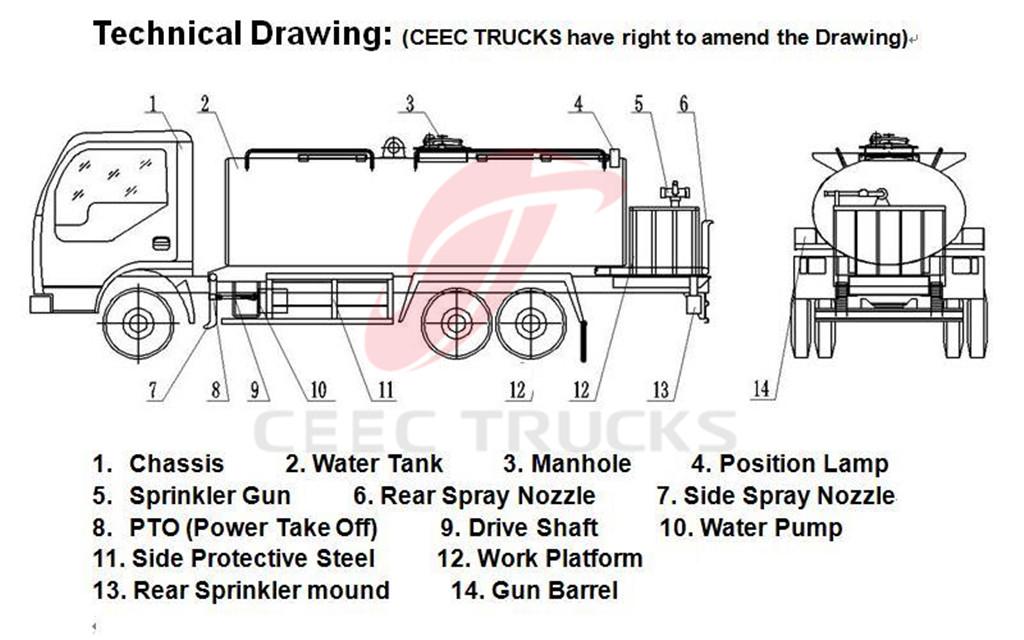 Technical Drawing: (CEEC TRUCKS have right to amend the Drawing)

1 2 3 4 5 6

7 8 9 10 11 12 12 13 14

CEEC TRUCKS

1. Chassis 2. Water Tank 3. Manhole 4. Position Lamp
5. Sprinkler Gun 6. Rear Spray Nozzle 7. Side Spray Nozzle
8. PTO (Power Take Off) 9. Drive Shaft 10. Water Pump
11. Side Protective Steel 12. Work Platform
13. Rear Sprinkler mound 14. Gun Barrel